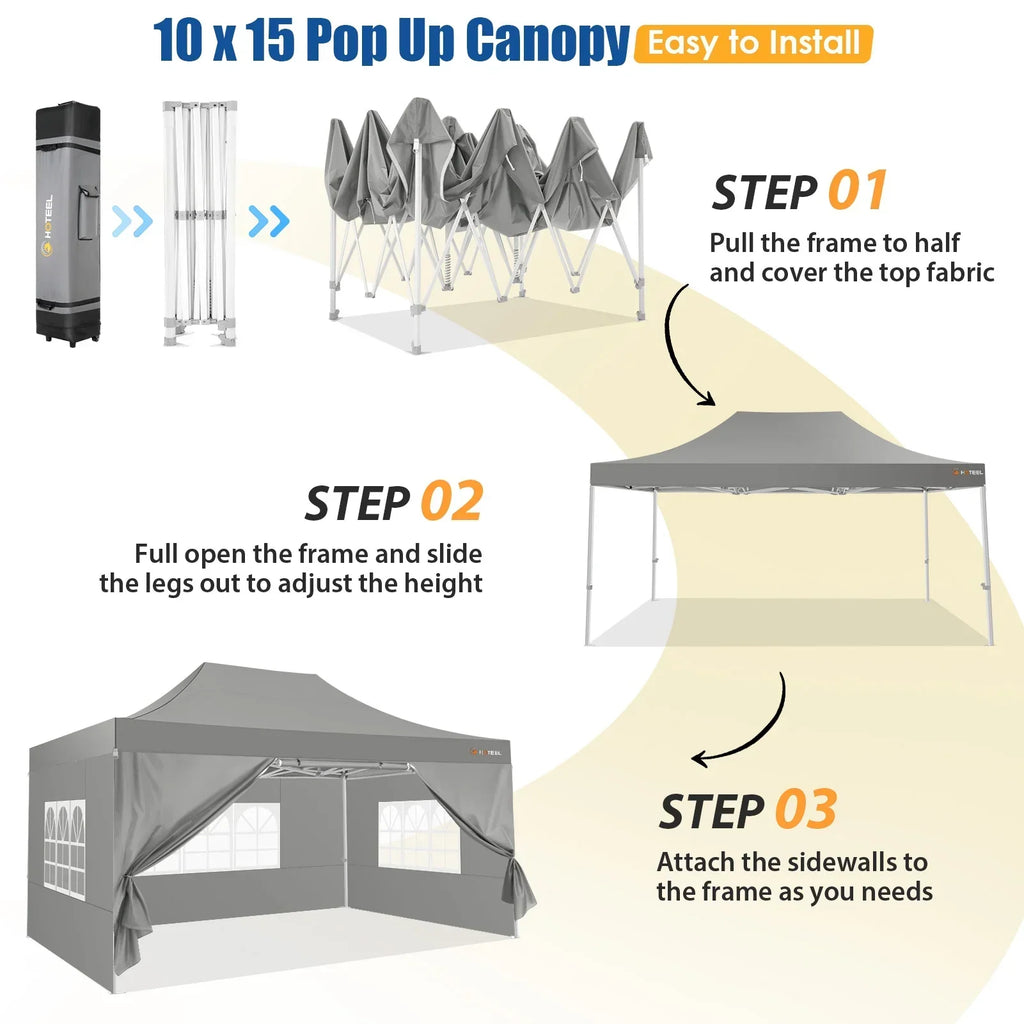 10 x 15 Pop Up Canopy Easy to Install

HOTEEL

STEP 01

Pull the frame to half and cover the top fabric

HOTEEL

STEP 02

Full open the frame and slide the legs out to adjust the height

HOTEEL

STEP 03

Attach the sidewalls to the frame as you needs